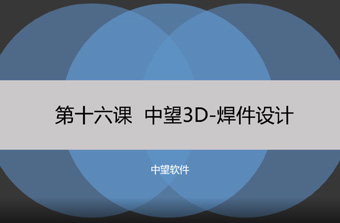 第十六课 中望3D-焊件设计

中望软件